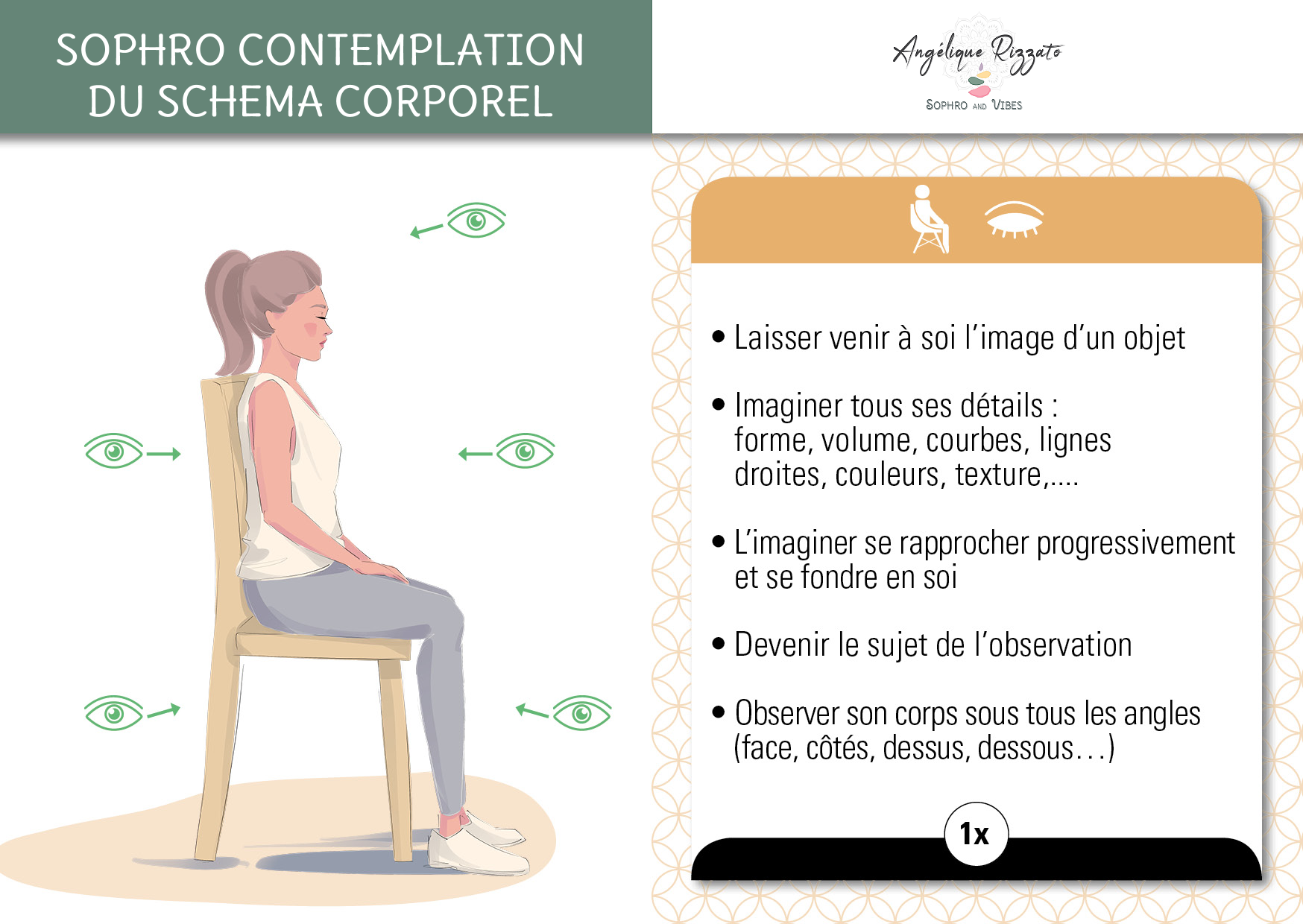 SOPHRO CONTEMPLATION DU SCHEMA CORPOREL

Angélique Rizzato
SOPHRO AND VIBES

• Laisser venir à soi l'image d'un objet

• Imaginer tous ses détails : forme, volume, courbes, lignes droites, couleurs, texture,....

• L'imaginer se rapprocher progressivement et se fondre en soi

• Devenir le sujet de l'observation

• Observer son corps sous tous les angles (face, côtés, dessus, dessous…)

1x