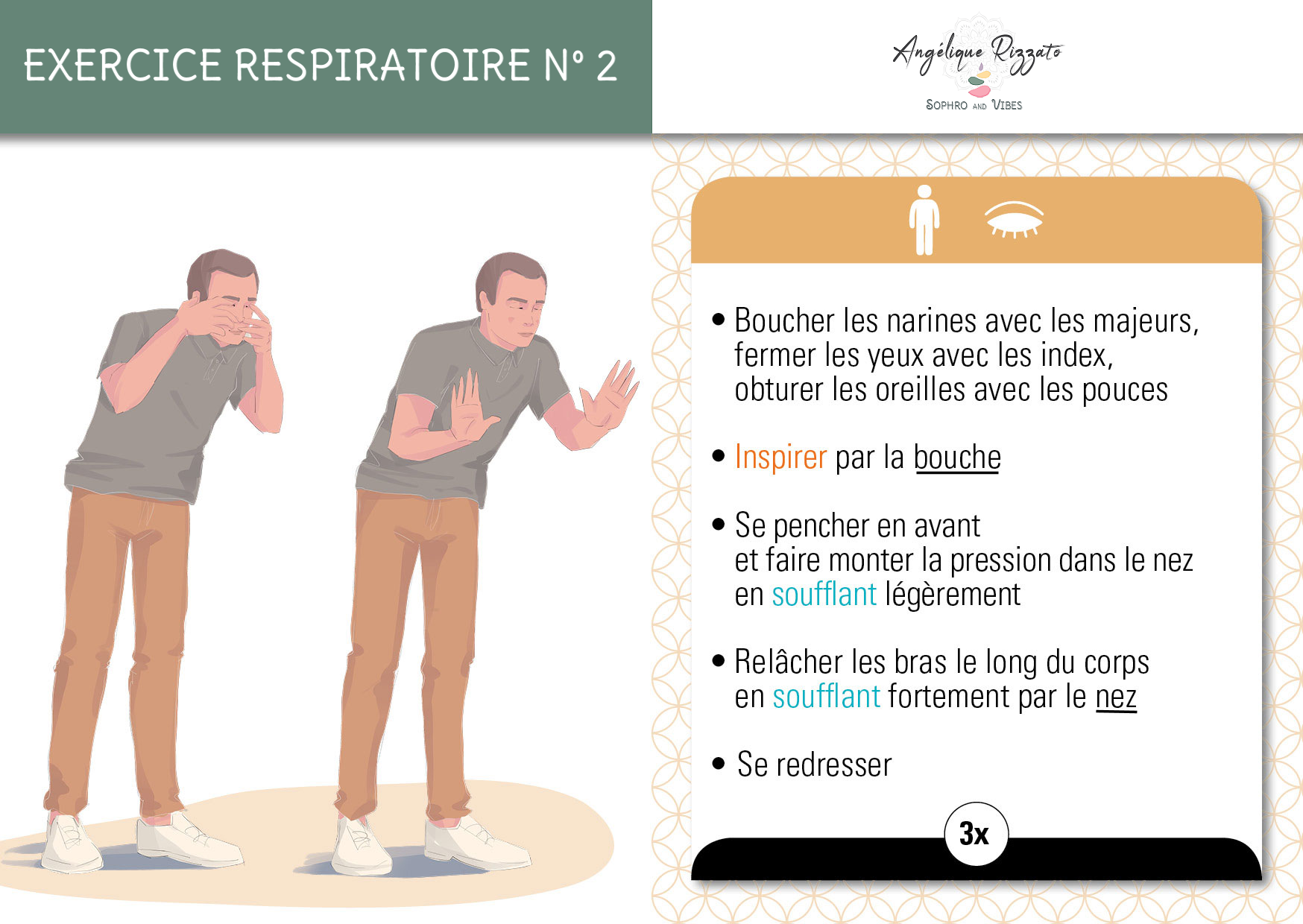 EXERCICE RESPIRATOIRE N° 2

Angélique Rizzato
SOPHRO AND VIBES

• Boucher les narines avec les majeurs, fermer les yeux avec les index, obturer les oreilles avec les pouces

• Inspirer par la bouche

• Se pencher en avant et faire monter la pression dans le nez en soufflant légèrement

• Relâcher les bras le long du corps en soufflant fortement par le nez

• Se redresser

3x