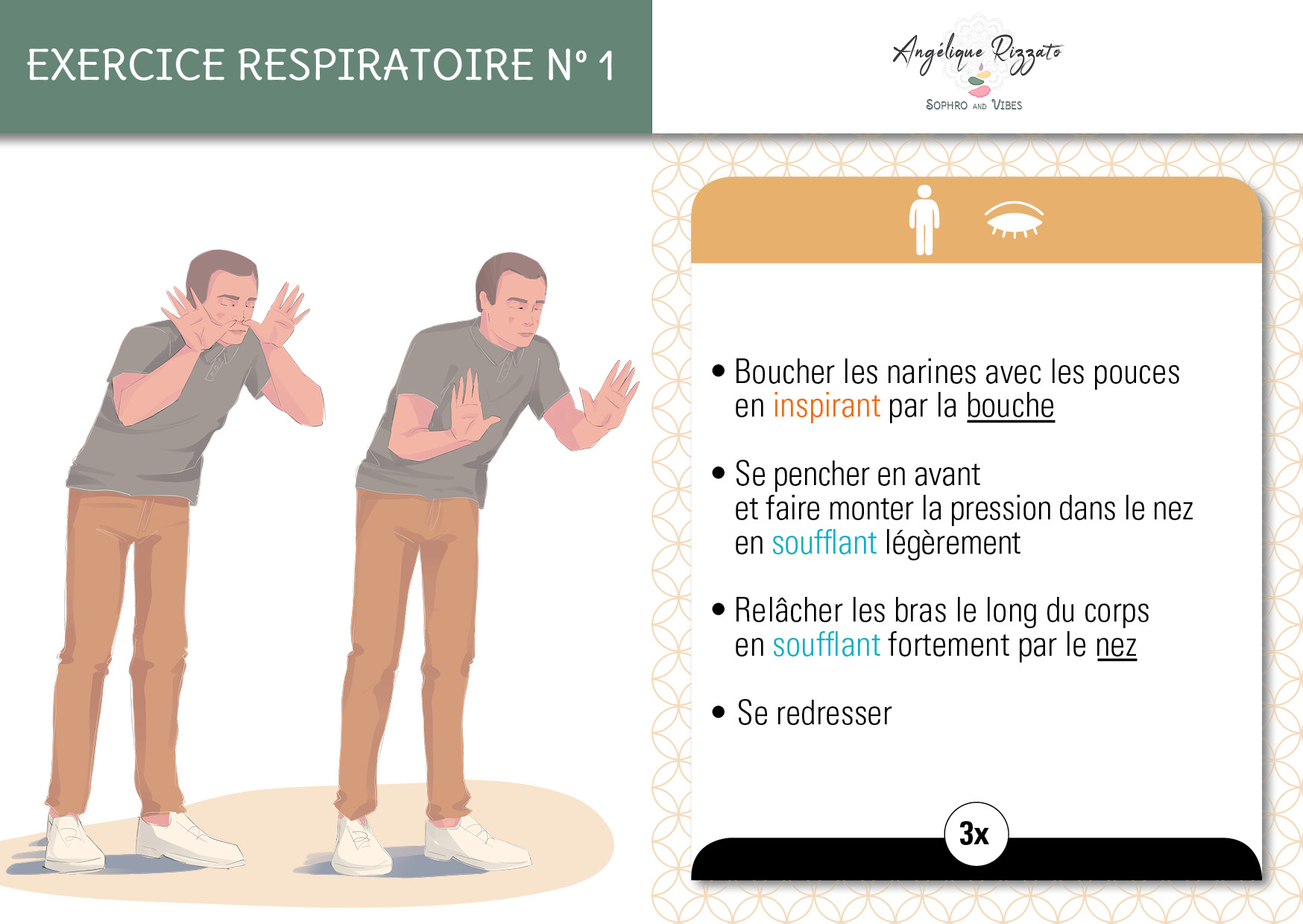 EXERCICE RESPIRATOIRE N° 1

Angélique Rizzato
SOPHRO AND VIBES

• Boucher les narines avec les pouces en inspirant par la bouche

• Se pencher en avant et faire monter la pression dans le nez en soufflant légèrement

• Relâcher les bras le long du corps en soufflant fortement par le nez

• Se redresser

3x